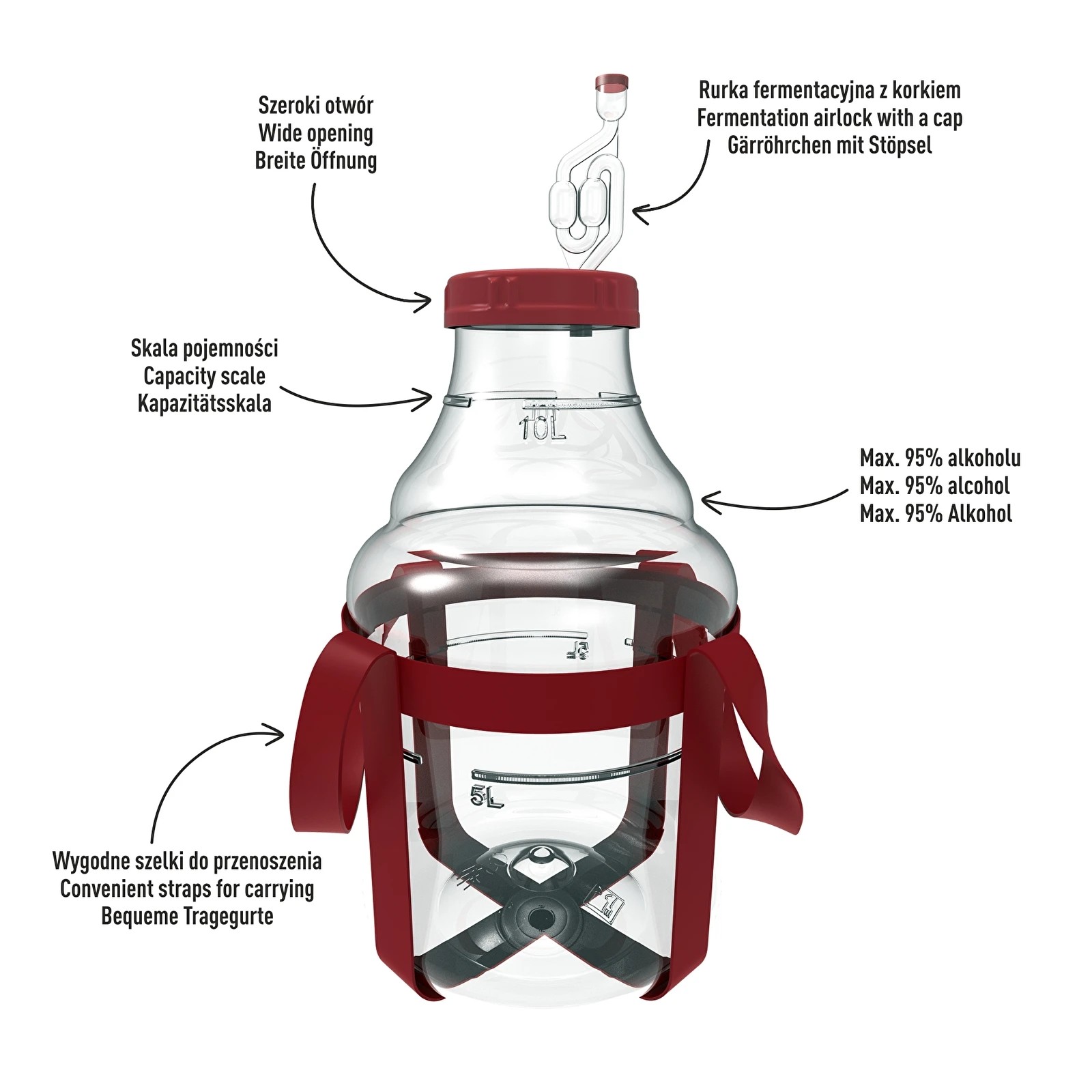 Szeroki otwór
Wide opening
Breite Öffnung

Rurka fermentacyjna z korkiem
Fermentation airlock with a cap
Gärröhrchen mit Stöpsel

Skala pojemności
Capacity scale
Kapazitätsskala

10L

Max. 95% alkoholu
Max. 95% alcohol
Max. 95% Alkohol

5L

Wygodne szelki do przenoszenia
Convenient straps for carrying
Bequeme Tragegurte